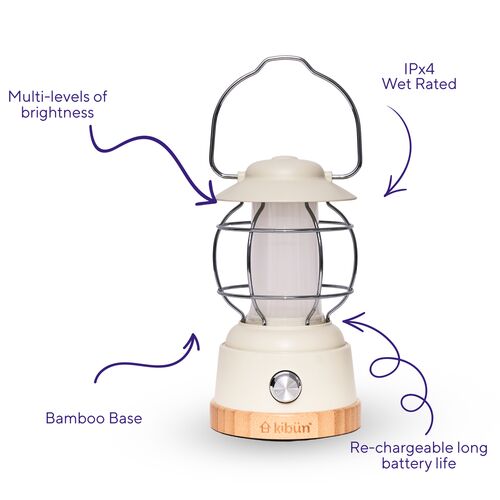 Multi-levels of brightness

IPx4
Wet Rated

Bamboo Base

kibün

Re-chargeable long battery life